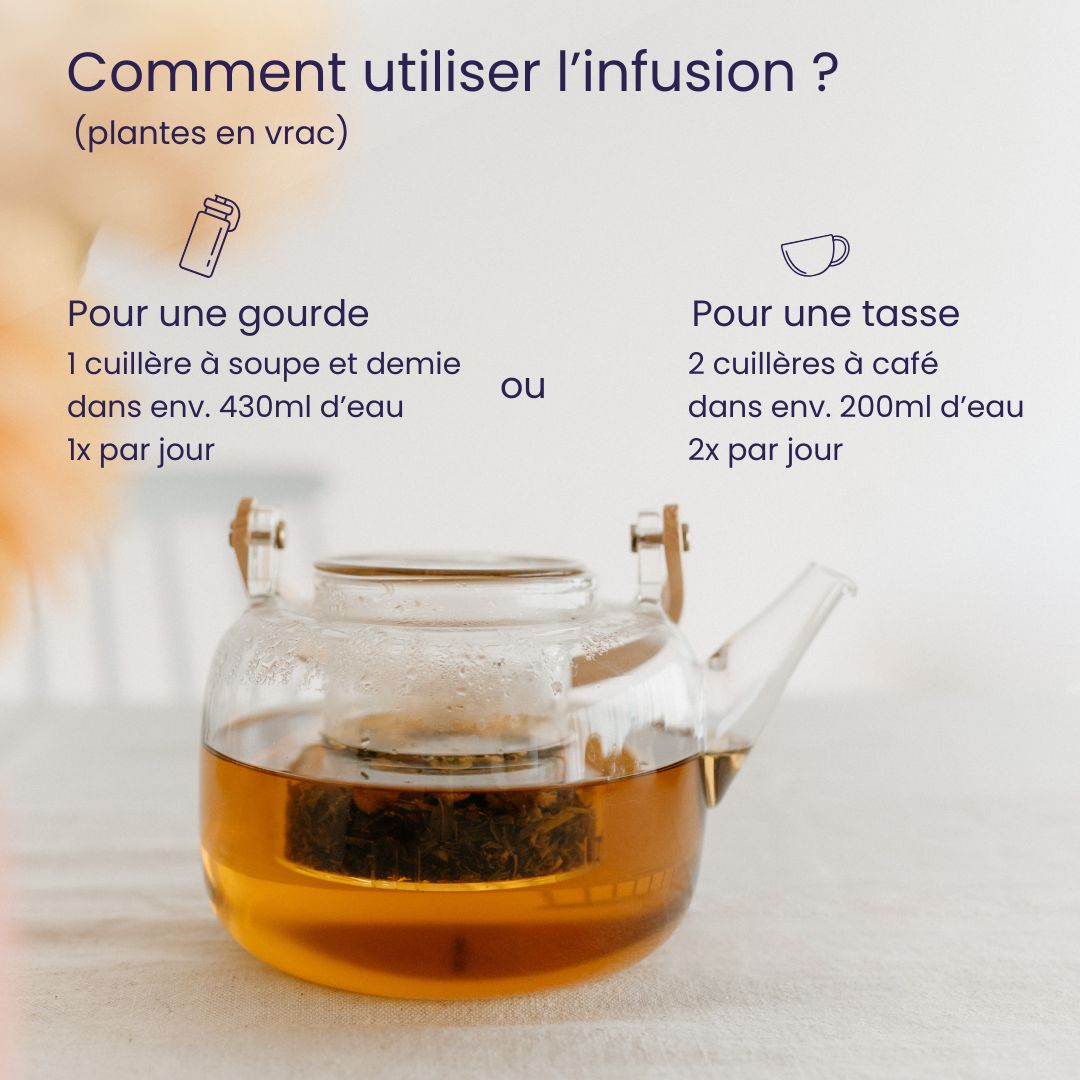 Comment utiliser l’infusion ?
(plantes en vrac)

Pour une gourde
1 cuillère à soupe et demie dans env. 430ml d’eau
1x par jour

ou

Pour une tasse
2 cuillères à café dans env. 200ml d’eau
2x par jour